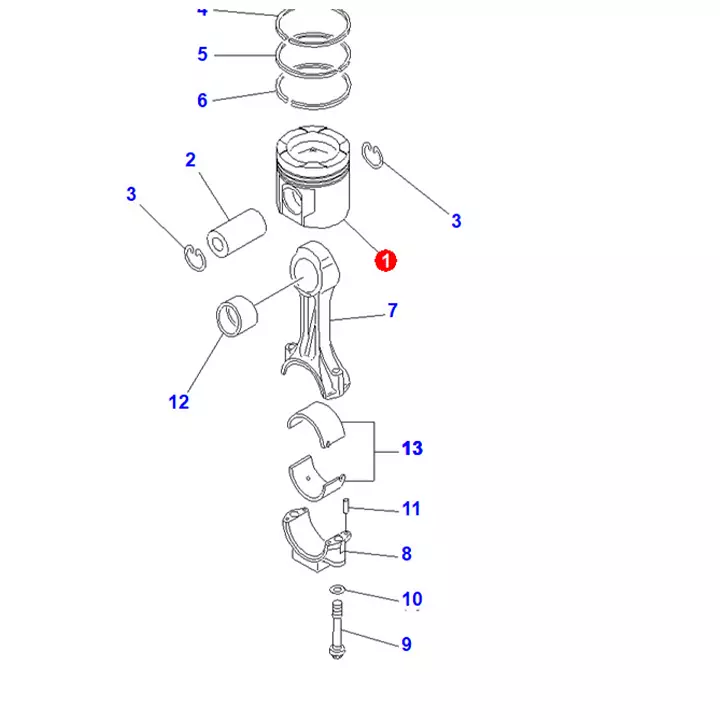 4
5
6
2
3
3
1
7
12
13
11
8
10
9