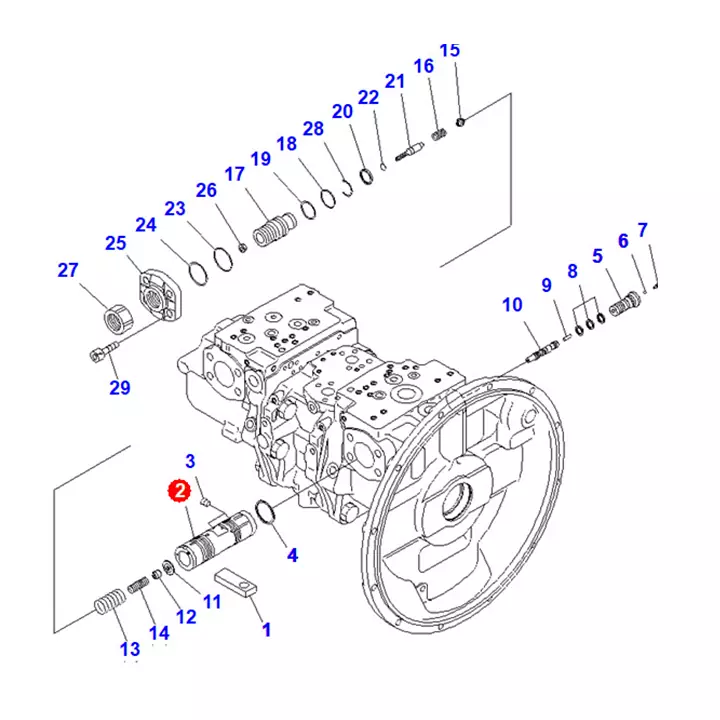 15
16
21
22
20
28
18
19
17
26
23
24
25
27
29
7
6
5
8
9
10
3
2
4
11
12
14
13
1