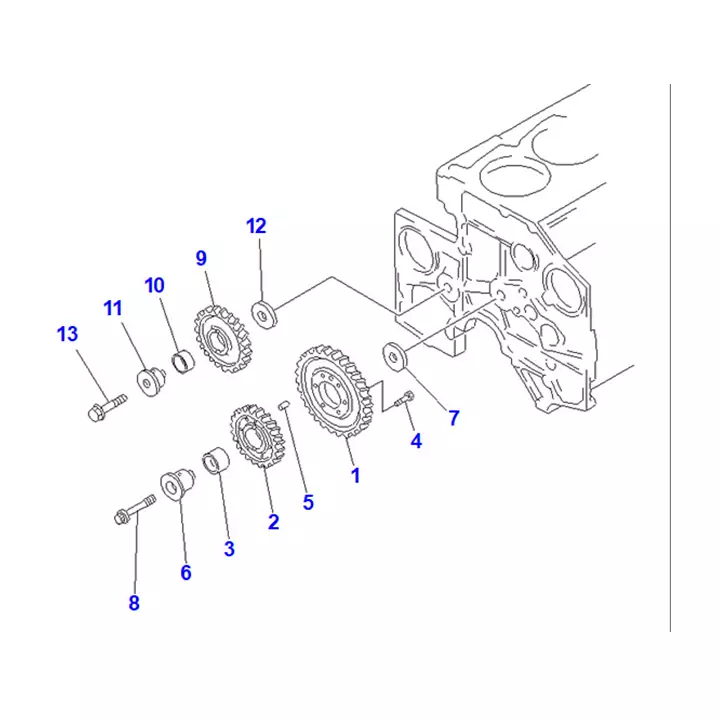 12
9
10
11
13
7
4
1
5
2
3
6
8